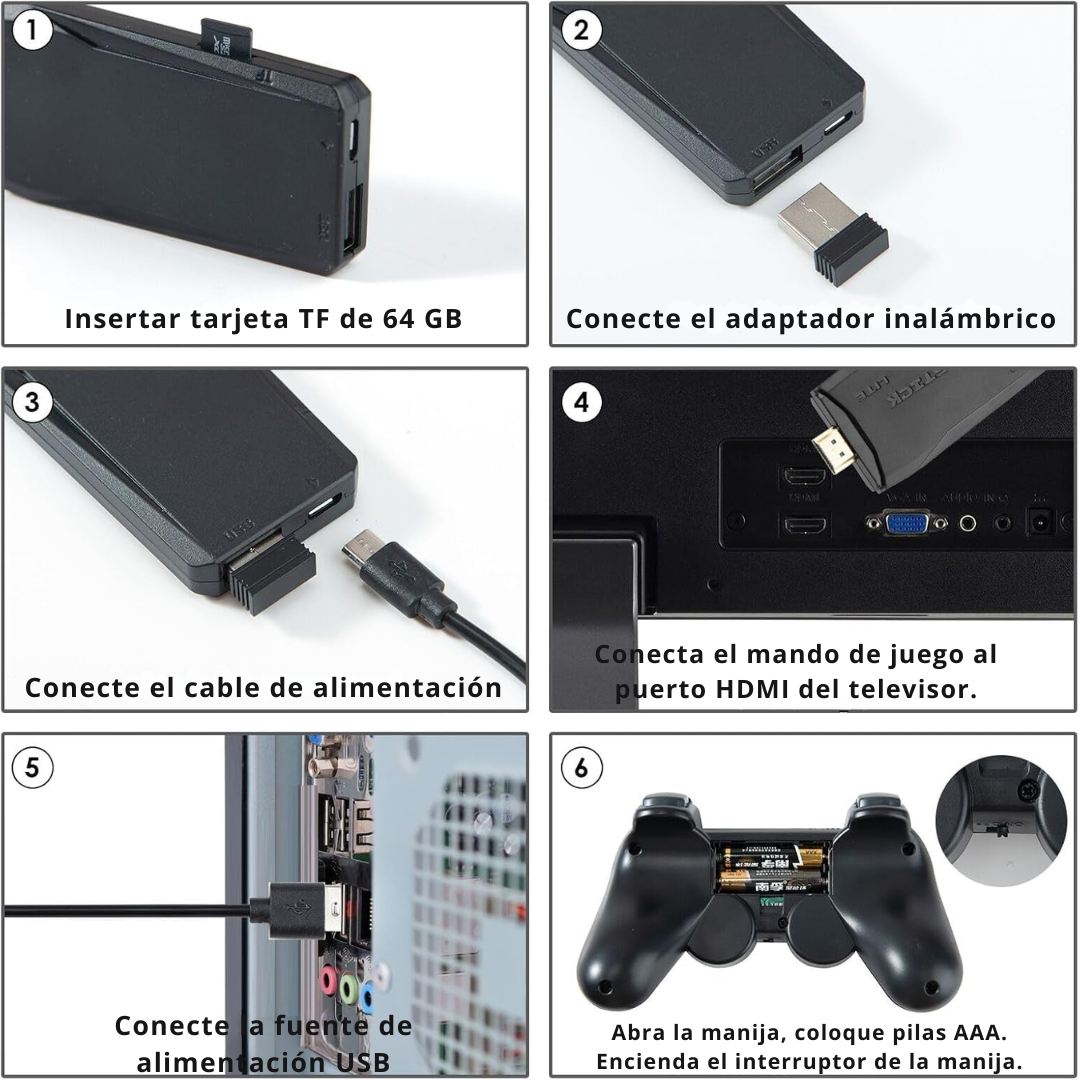 1

Insertar tarjeta TF de 64 GB

2

Conecte el adaptador inalámbrico

3

Conecte el cable de alimentación

4

Conecta el mando de juego al puerto HDMI del televisor.

5

Conecte la fuente de alimentación USB

6

Abra la manija, coloque pilas AAA. Encienda el interruptor de la manija.