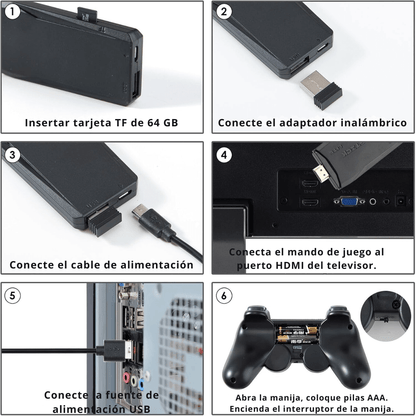 1

Insertar tarjeta TF de 64 GB

2

Conecte el adaptador inalámbrico

3

Conecte el cable de alimentación

4

Conecta el mando de juego al puerto HDMI del televisor.

5

Conecte la fuente de alimentación USB

6

Abra la manija, coloque pilas AAA. Encienda el interruptor de la manija.